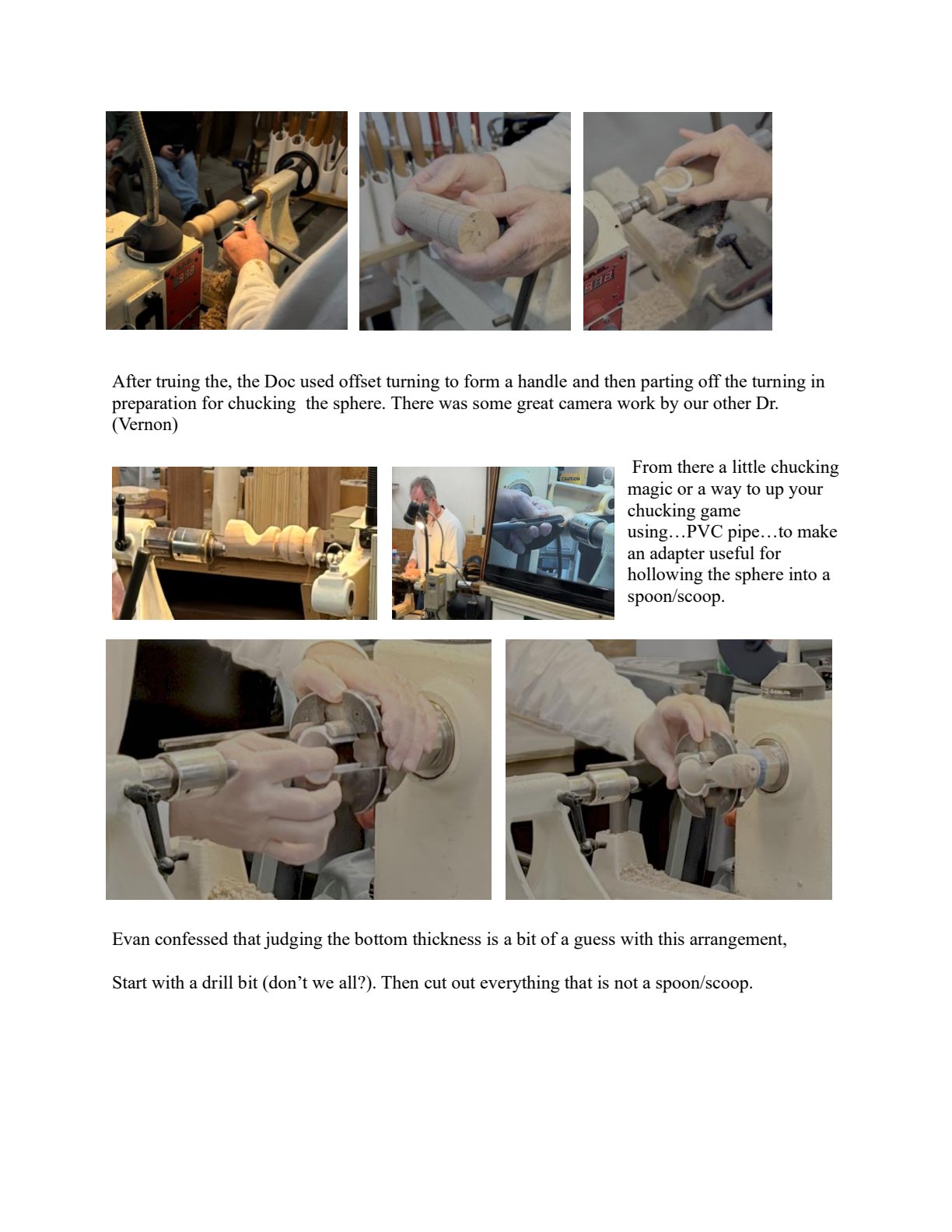 After truing the, the Doc used offset turning to form a handle and then parting off the turning in preparation for chucking the sphere. There was some great camera work by our other Dr. (Vernon)

From there a little chucking magic or a way to up your chucking game using…PVC pipe…to make an adapter useful for hollowing the sphere into a spoon/scoop.

Evan confessed that judging the bottom thickness is a bit of a guess with this arrangement,

Start with a drill bit (don't we all?). Then cut out everything that is not a spoon/scoop.